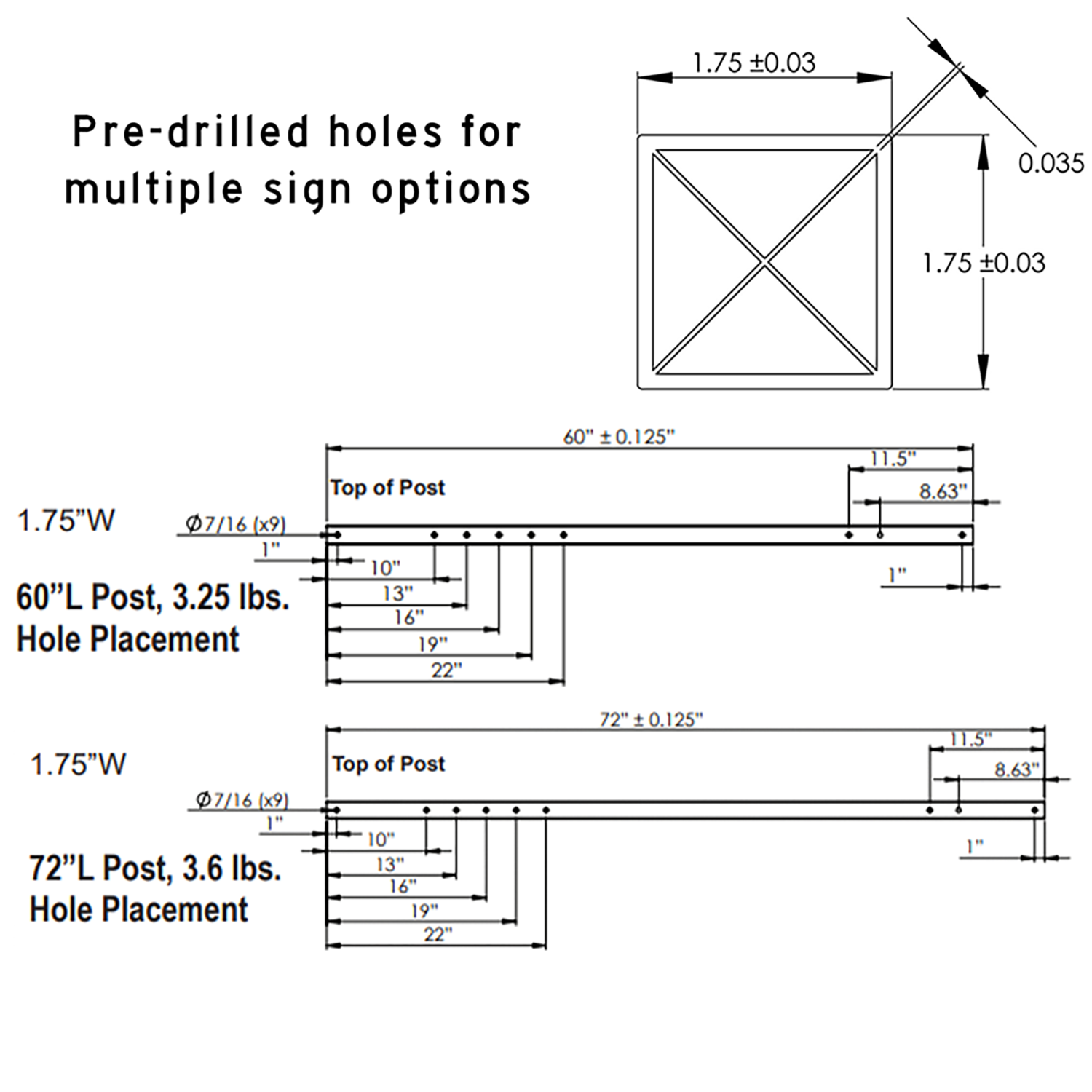 Pre-drilled holes for multiple sign options

1.75 ±0.03

0.035

1.75 ±0.03

60" ± 0.125"

11.5"

8.63"

Top of Post

1.75"W

Ø7/16 (x9)

1"

10"

13"

16"

19"

22"

1"

60"L Post, 3.25 lbs.
Hole Placement

72" ± 0.125"

11.5"

8.63"

Top of Post

1.75"W

Ø7/16 (x9)

1"

10"

13"

16"

19"

22"

1"

72"L Post, 3.6 lbs.
Hole Placement