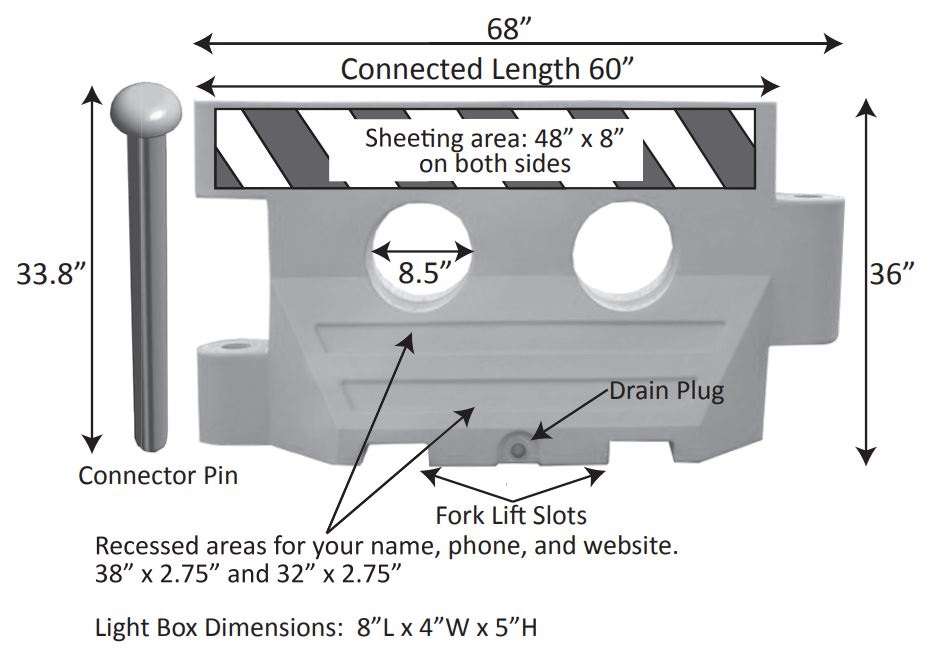 68”

Connected Length 60”

Sheeting area: 48” x 8” on both sides

33.8”

8.5”

36”

Drain Plug

Connector Pin

Fork Lift Slots

Recessed areas for your name, phone, and website. 38” x 2.75” and 32” x 2.75”

Light Box Dimensions: 8”L x 4”W x 5”H