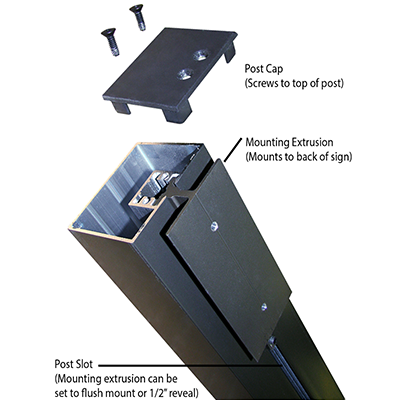 Post Cap
(Screws to top of post)

Mounting Extrusion
(Mounts to back of sign)

Post Slot
(Mounting extrusion can be set to flush mount or 1/2" reveal)